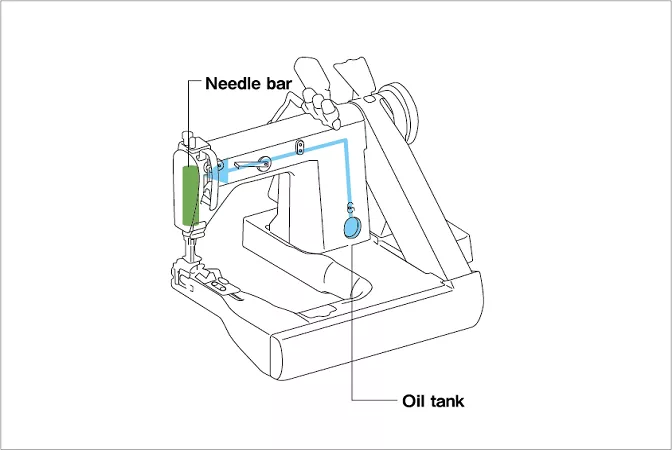 Needle bar

Oil tank