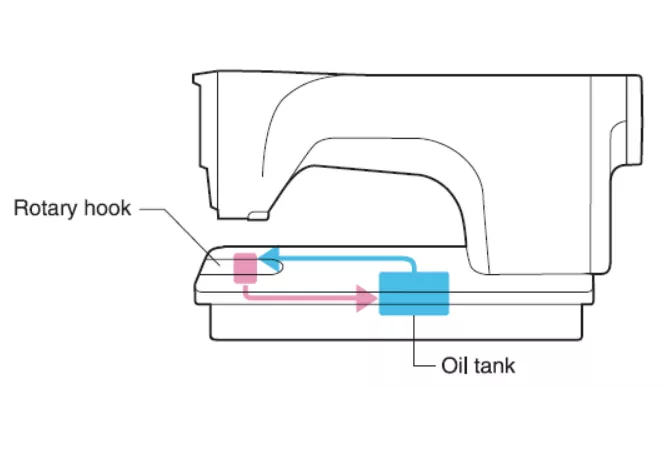 Rotary hook

Oil tank