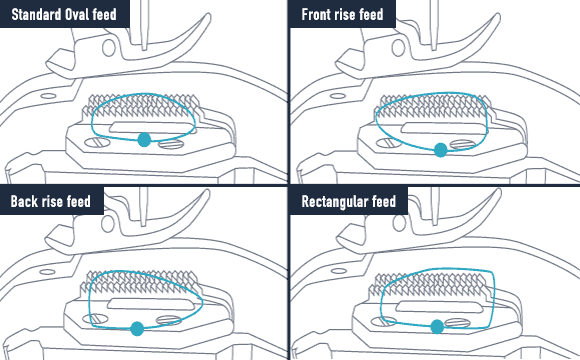 Standard Oval feed

Front rise feed

Back rise feed

Rectangular feed