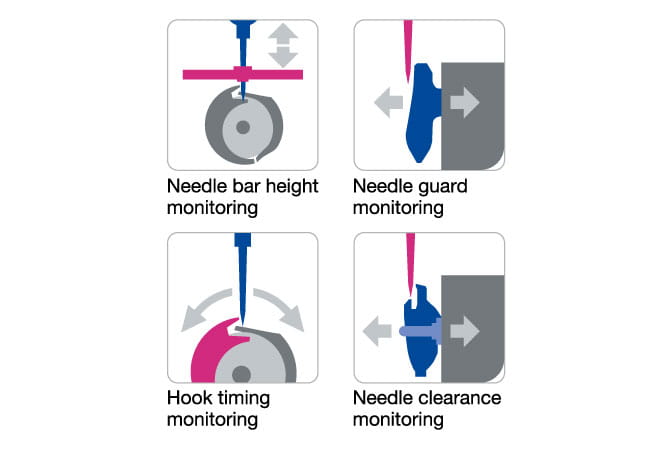 Needle bar height monitoring

Needle guard monitoring

Hook timing monitoring

Needle clearance monitoring