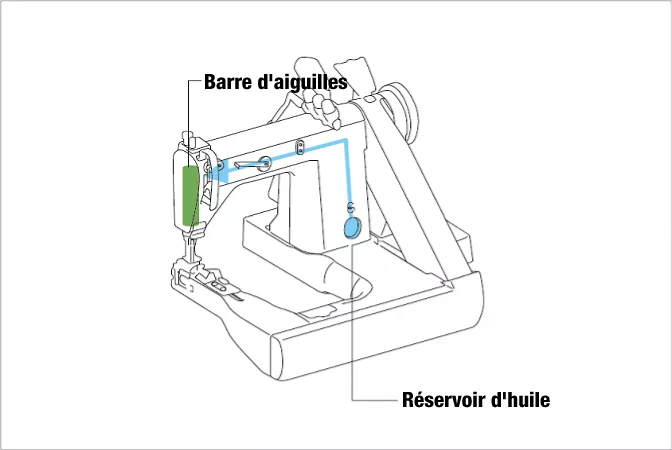 Barre d'aiguilles

Réservoir d'huile